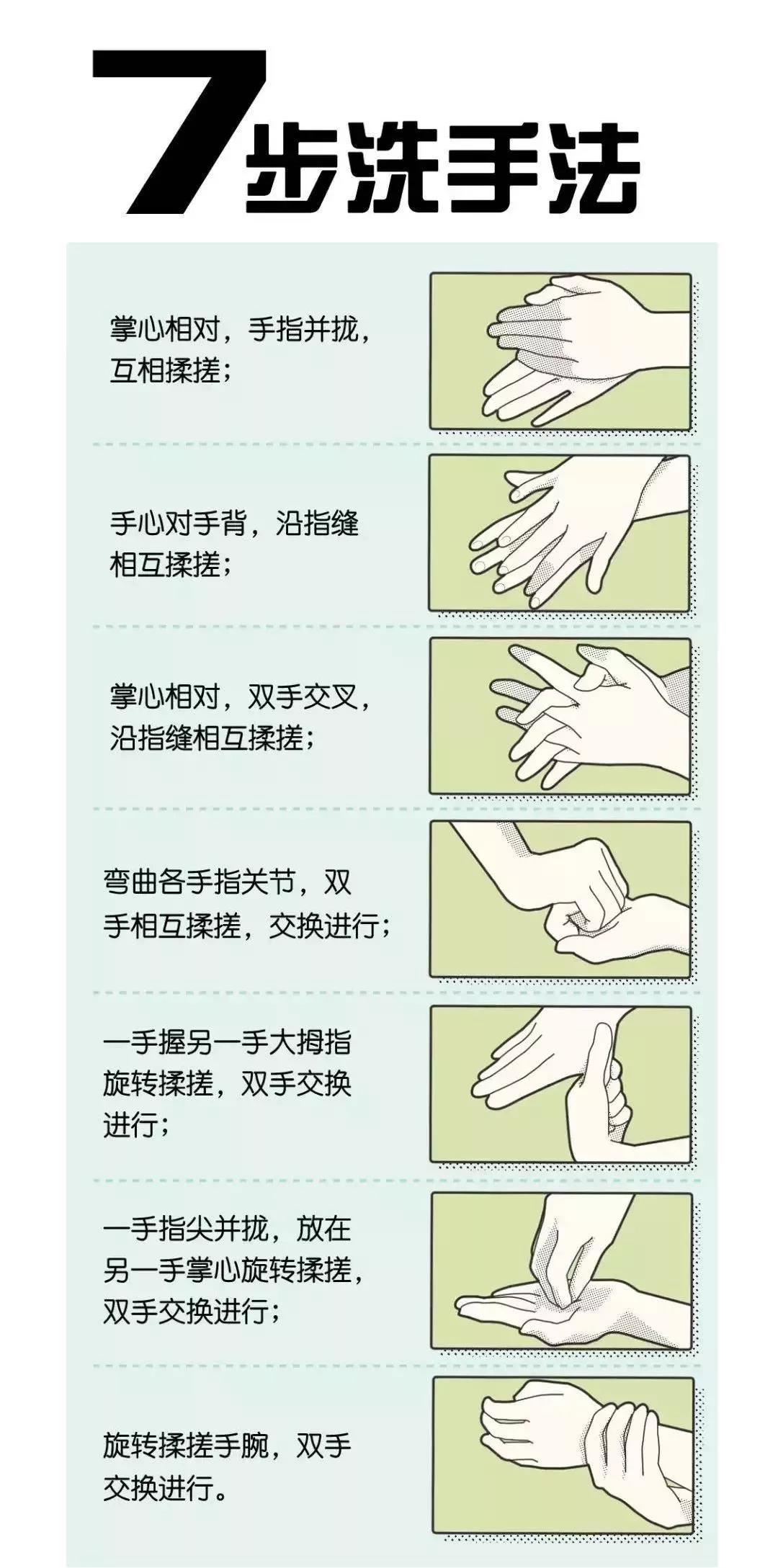 7步洗手法

掌心相对，手指并拢，互相揉搓；

手心对手背，沿指缝相互揉搓；

掌心相对，双手交叉，沿指缝相互揉搓；

弯曲各手指关节，双手相互揉搓，交换进行；

一手握另一手大拇指旋转揉搓，双手交换进行；

一手指尖并拢，放在另一手掌心旋转揉搓，双手交换进行；

旋转揉搓手腕，双手交换进行。